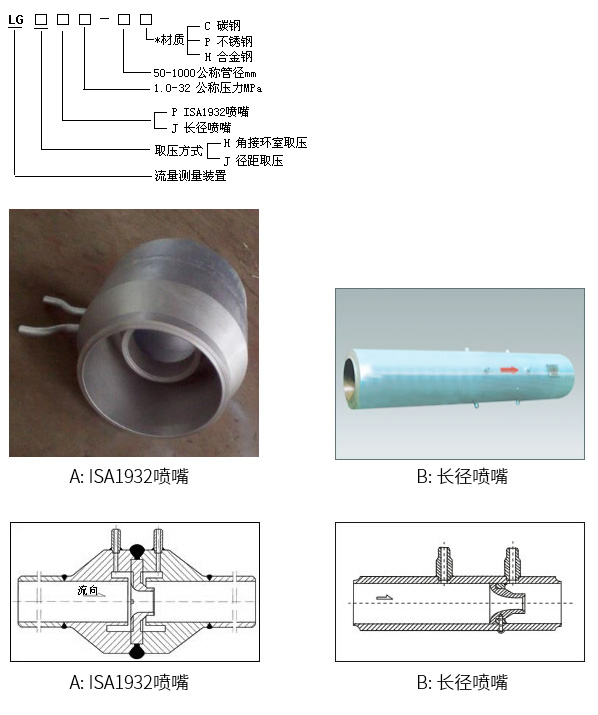 LG □ □ □ - □ □

*材质
C 碳钢
P 不锈钢
H 合金钢

50-1000公称管径mm

1.0-32 公称压力MPa

P ISA1932喷嘴
J 长径喷嘴

取压方式
H 角接环室取压
J 径距取压

流量测量装置

A: ISA1932喷嘴

B: 长径喷嘴

流向

A: ISA1932喷嘴

B: 长径喷嘴